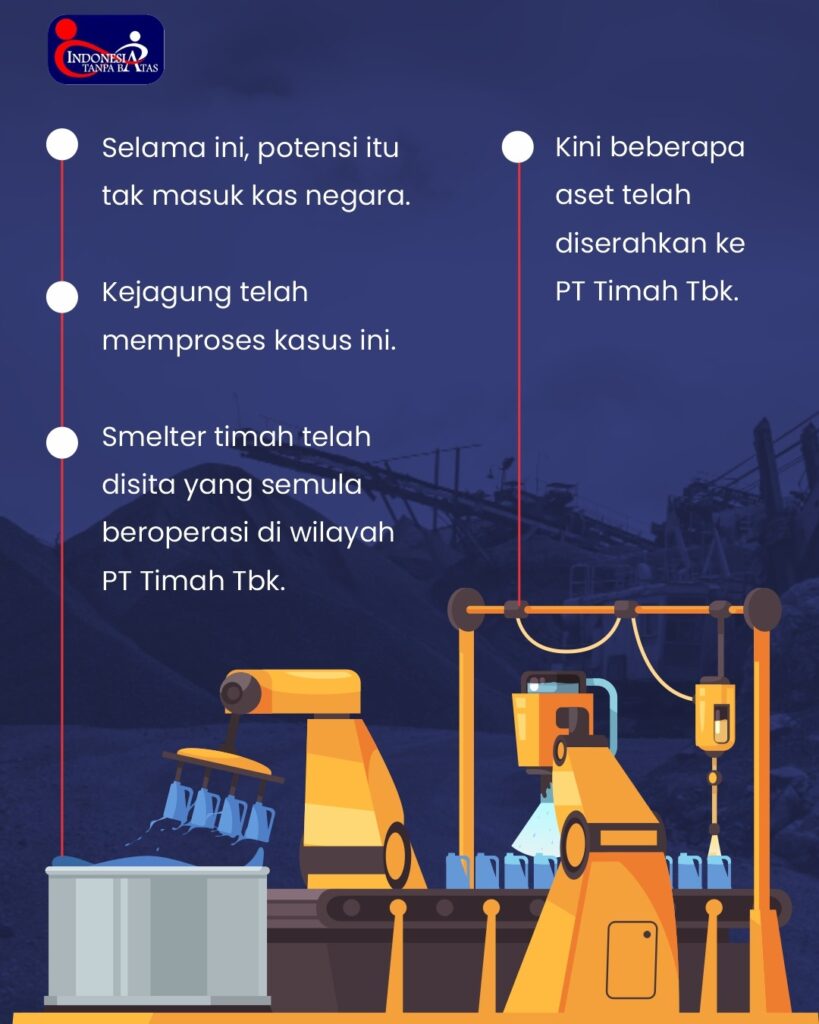 INDONESIA TANPA BATAS

Selama ini, potensi itu tak masuk kas negara.

Kejagung telah memproses kasus ini.

Smelter timah telah disita yang semula beroperasi di wilayah PT Timah Tbk.

Kini beberapa aset telah diserahkan ke PT Timah Tbk.